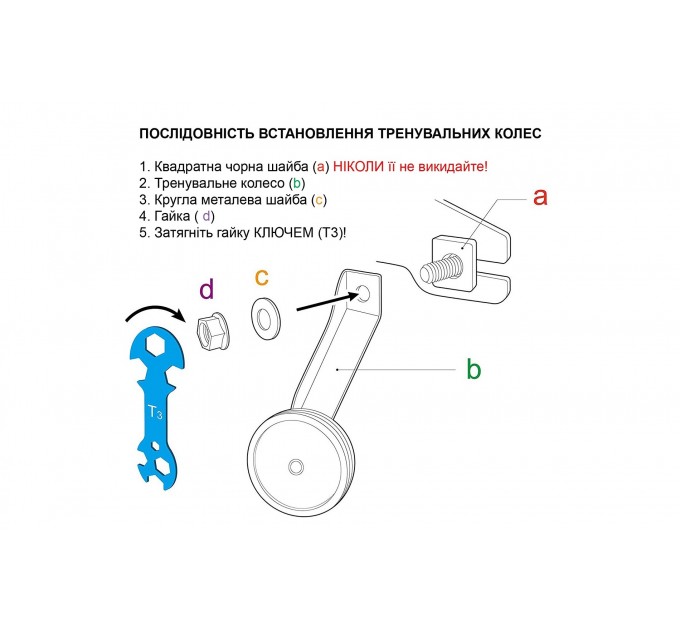 ПОСЛІДОВНІСТЬ ВСТАНОВЛЕННЯ ТРЕНУВАЛЬНИХ КОЛЕС

1. Квадратна чорна шайба (a) НІКОЛИ її не викидайте!
2. Тренувальне колесо (b)
3. Кругла металева шайба (c)
4. Гайка ( d)
5. Затягніть гайку КЛЮЧЕМ (Т3)!

a

d

c

b

T3